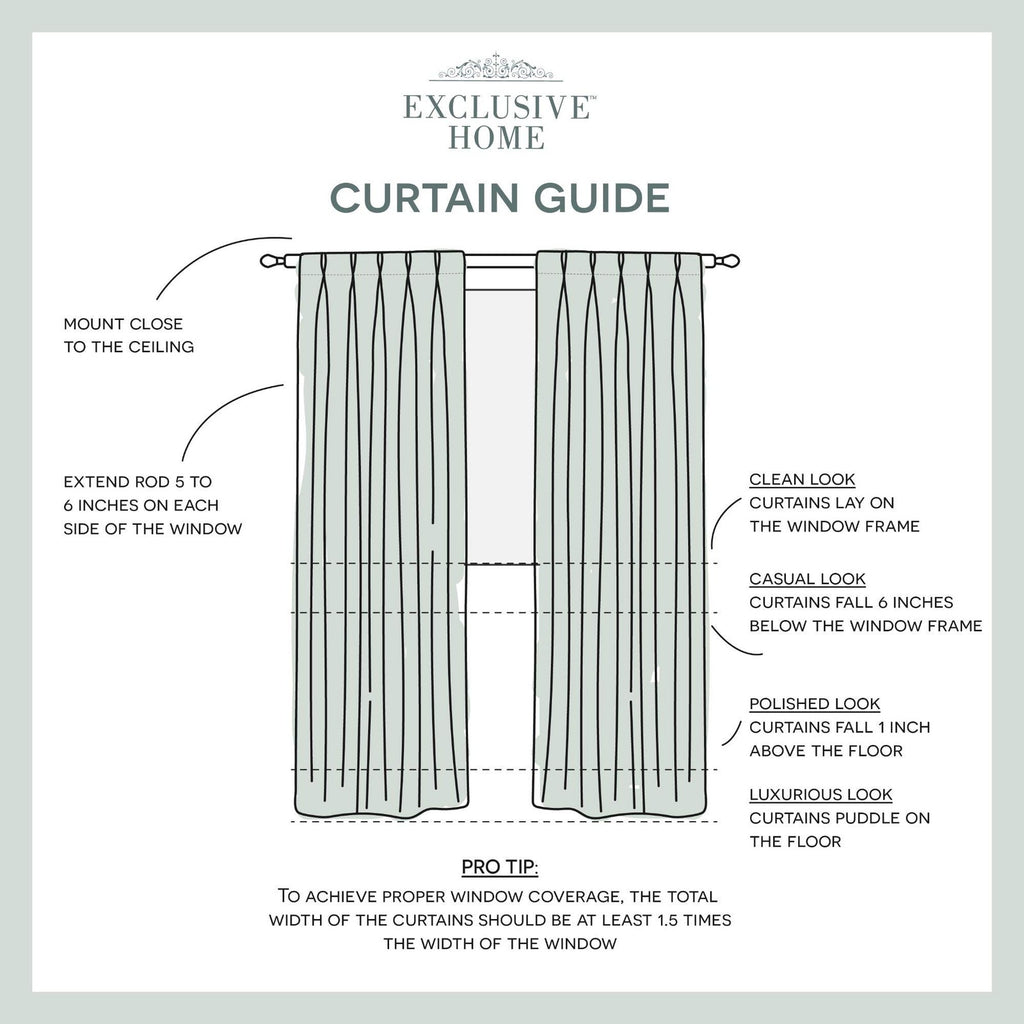 EXCLUSIVE™
HOME

CURTAIN GUIDE

MOUNT CLOSE TO THE CEILING

EXTEND ROD 5 TO 6 INCHES ON EACH SIDE OF THE WINDOW

CLEAN LOOK
CURTAINS LAY ON THE WINDOW FRAME

CASUAL LOOK
CURTAINS FALL 6 INCHES BELOW THE WINDOW FRAME

POLISHED LOOK
CURTAINS FALL 1 INCH ABOVE THE FLOOR

LUXURIOUS LOOK
CURTAINS PUDDLE ON THE FLOOR

PRO TIP:
TO ACHIEVE PROPER WINDOW COVERAGE, THE TOTAL WIDTH OF THE CURTAINS SHOULD BE AT LEAST 1.5 TIMES THE WIDTH OF THE WINDOW