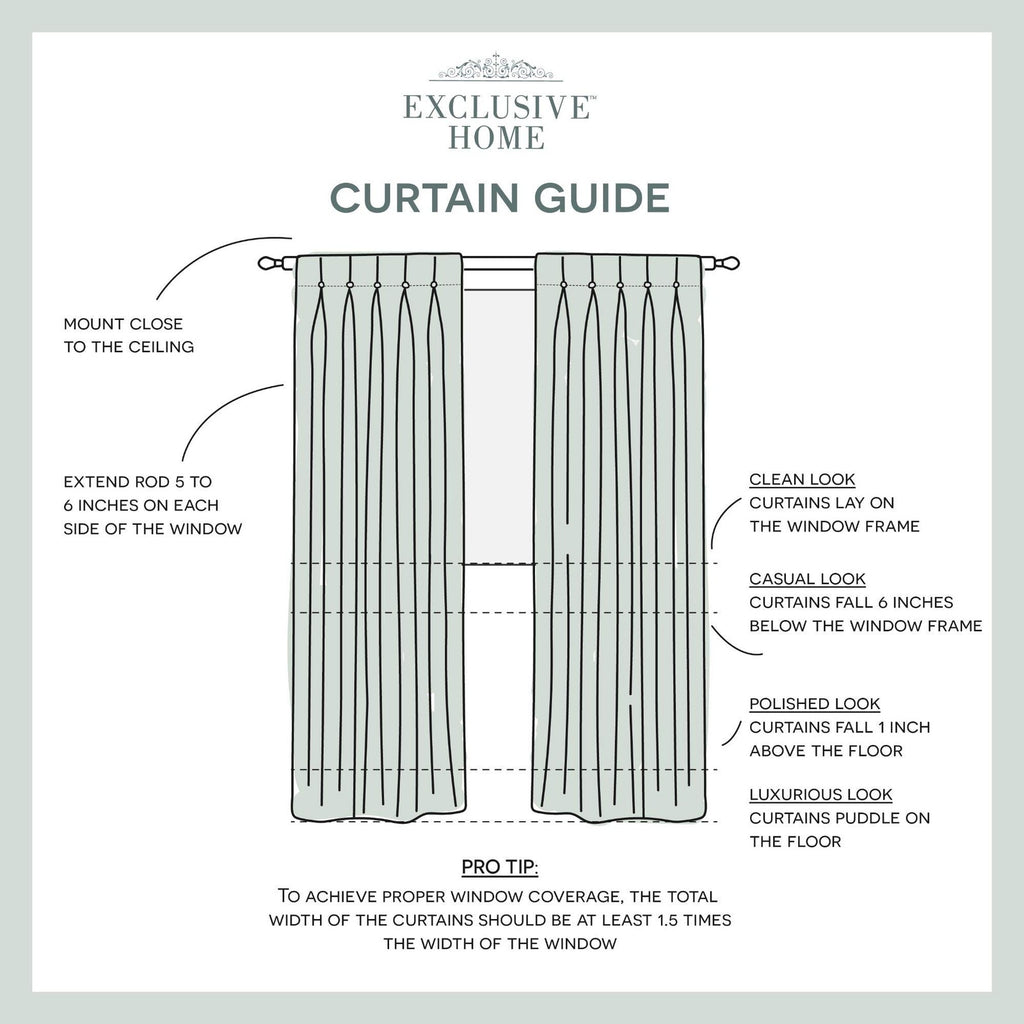 EXCLUSIVE™
HOME

CURTAIN GUIDE

MOUNT CLOSE TO THE CEILING

EXTEND ROD 5 TO 6 INCHES ON EACH SIDE OF THE WINDOW

CLEAN LOOK
CURTAINS LAY ON THE WINDOW FRAME

CASUAL LOOK
CURTAINS FALL 6 INCHES BELOW THE WINDOW FRAME

POLISHED LOOK
CURTAINS FALL 1 INCH ABOVE THE FLOOR

LUXURIOUS LOOK
CURTAINS PUDDLE ON THE FLOOR

PRO TIP:
TO ACHIEVE PROPER WINDOW COVERAGE, THE TOTAL WIDTH OF THE CURTAINS SHOULD BE AT LEAST 1.5 TIMES THE WIDTH OF THE WINDOW